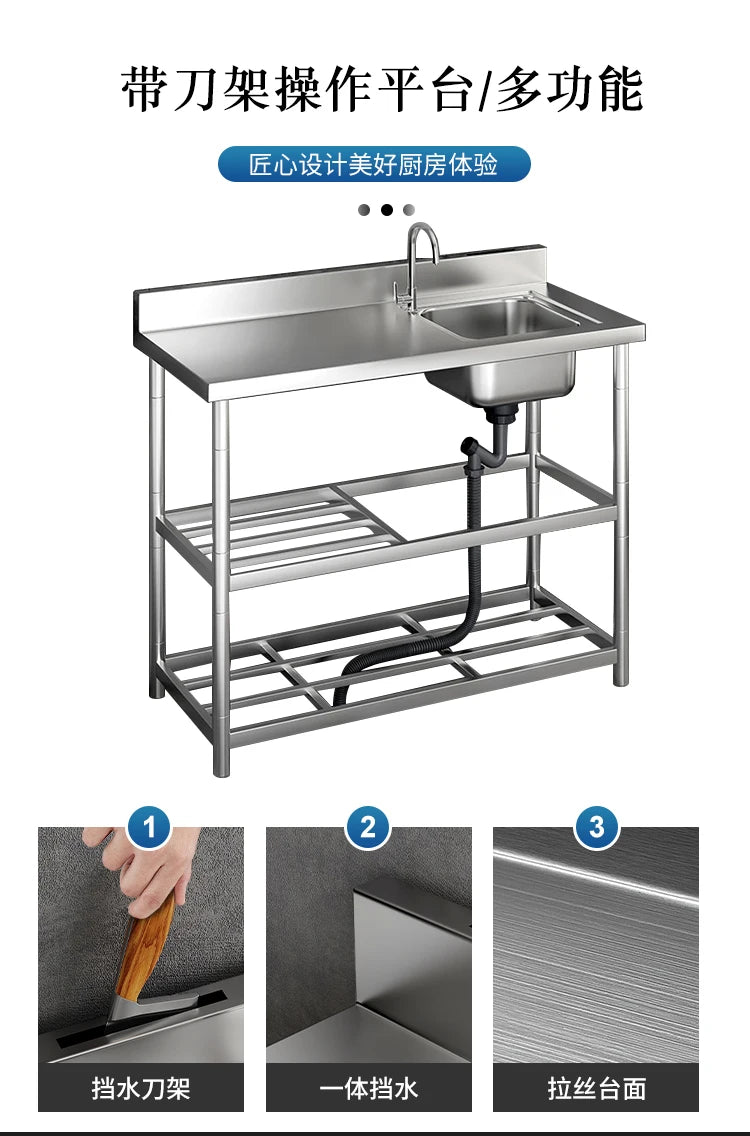 带刀架操作平台/多功能

匠心设计美好厨房体验

1
挡水刀架

2
一体挡水

3
拉丝台面