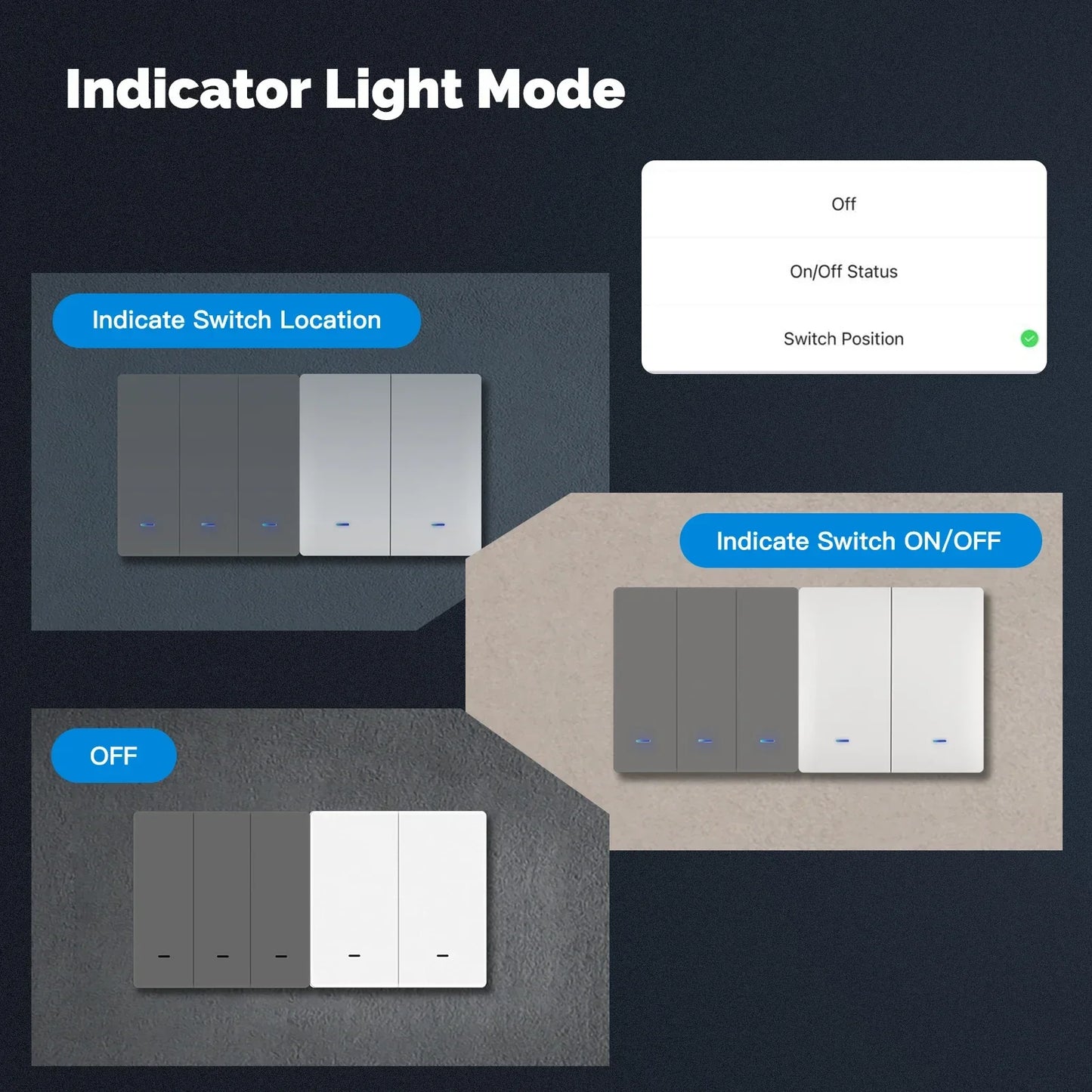 Indicator Light Mode

Off

On/Off Status

Switch Position

Indicate Switch Location

Indicate Switch ON/OFF

OFF