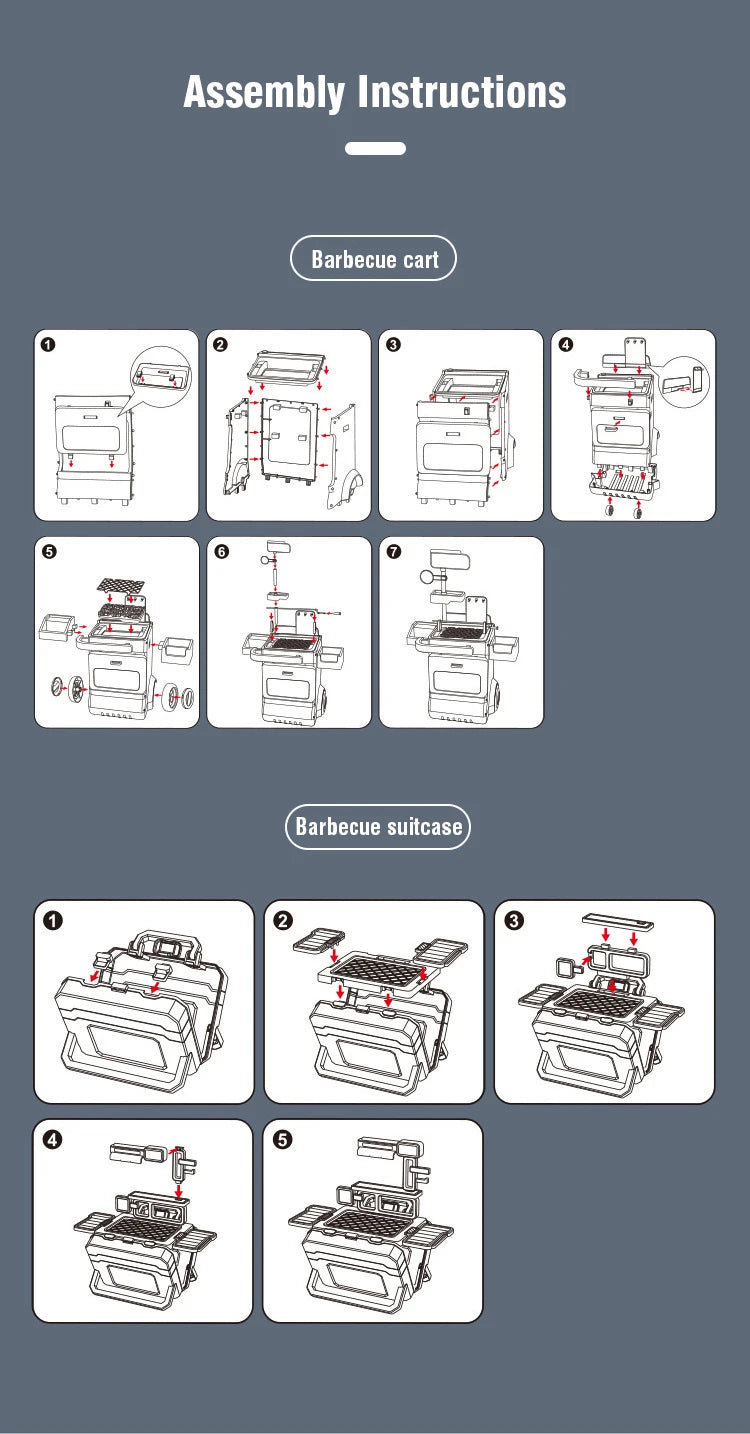 Assembly Instructions

Barbecue cart

❶ ❷ ❸ ❹

❺ ❻ ❼

Barbecue suitcase

❶ ❷ ❸

❹ ❺