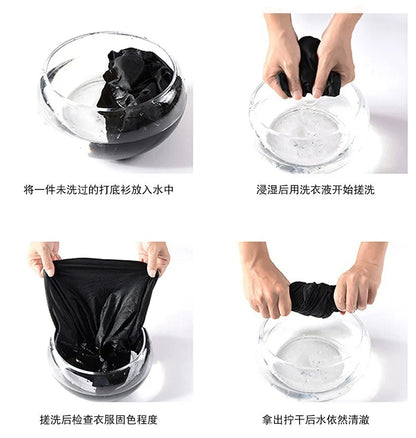 将一件未洗过的打底衫放入水中

浸湿后用洗衣液开始搓洗

搓洗后检查衣服固色程度

拿出拧干后水依然清澈