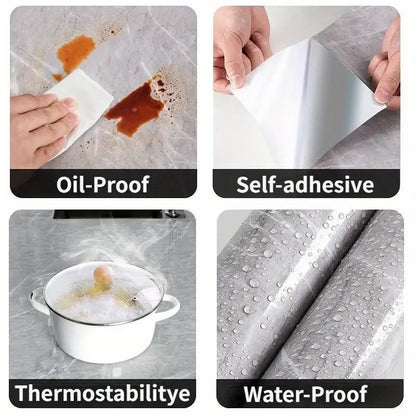 Oil-Proof

Self-adhesive

Thermostabilitye

Water-Proof