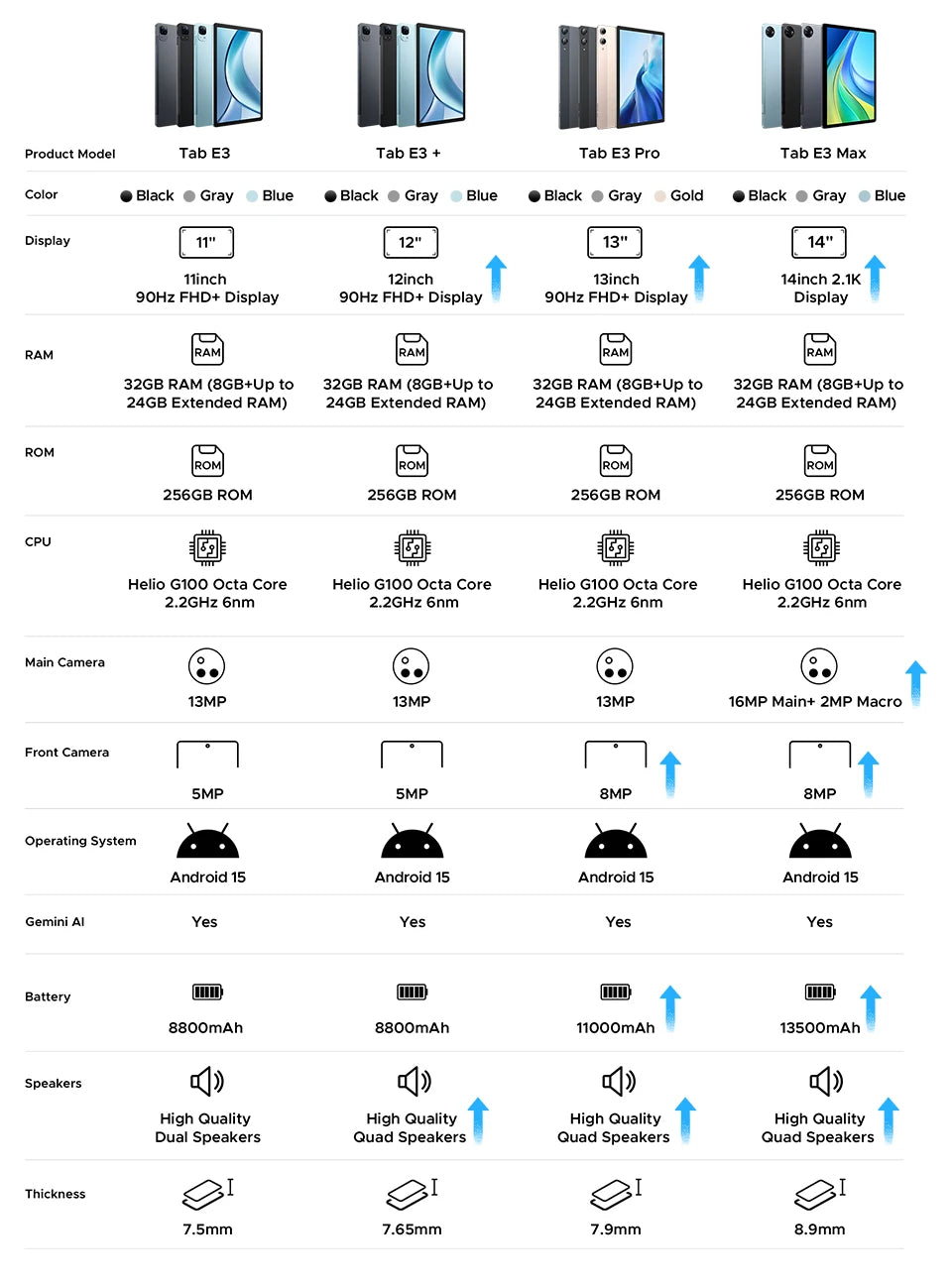 | Product Model | Tab E3 | Tab E3 + | Tab E3 Pro | Tab E3 Max |
|---|---|---|---|---|
| Color | Black Gray Blue | Black Gray Blue | Black Gray Gold | Black Gray Blue |
| Display | 11" 11inch 90Hz FHD+ Display | 12" 12inch 90Hz FHD+ Display | 13" 13inch 90Hz FHD+ Display | 14" 14inch 2.1K Display |
| RAM | RAM 32GB RAM (8GB+Up to 24GB Extended RAM) | RAM 32GB RAM (8GB+Up to 24GB Extended RAM) | RAM 32GB RAM (8GB+Up to 24GB Extended RAM) | RAM 32GB RAM (8GB+Up to 24GB Extended RAM) |
| ROM | ROM 256GB ROM | ROM 256GB ROM | ROM 256GB ROM | ROM 256GB ROM |
| CPU | Helio G100 Octa Core 2.2GHz 6nm | Helio G100 Octa Core 2.2GHz 6nm | Helio G100 Octa Core 2.2GHz 6nm | Helio G100 Octa Core 2.2GHz 6nm |
| Main Camera | 13MP | 13MP | 13MP | 16MP Main+ 2MP Macro |
| Front Camera | 5MP | 5MP | 8MP | 8MP |
| Operating System | Android 15 | Android 15 | Android 15 | Android 15 |
| Gemini AI | Yes | Yes | Yes | Yes |
| Battery | 8800mAh | 8800mAh | 11000mAh | 13500mAh |
| Speakers | High Quality Dual Speakers | High Quality Quad Speakers | High Quality Quad Speakers | High Quality Quad Speakers |
| Thickness | 7.5mm | 7.65mm | 7.9mm | 8.9mm |