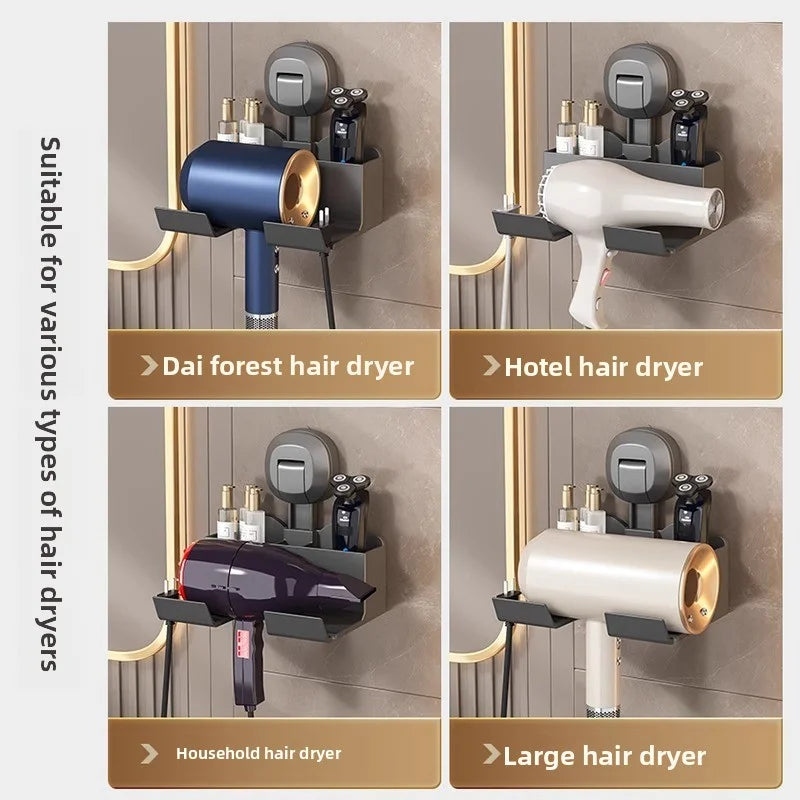 Suitable for various types of hair dryers

Dai forest hair dryer

Hotel hair dryer

Household hair dryer

Large hair dryer