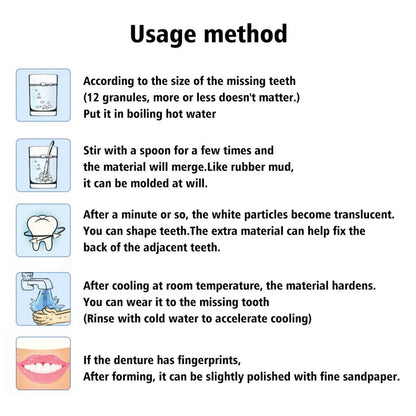 Usage method

According to the size of the missing teeth
(12 granules, more or less doesn't matter.)
Put it in boiling hot water

Stir with a spoon for a few times and
the material will merge.Like rubber mud,
it can be molded at will.

After a minute or so, the white particles become translucent.
You can shape teeth.The extra material can help fix the
back of the adjacent teeth.

After cooling at room temperature, the material hardens.
You can wear it to the missing tooth
(Rinse with cold water to accelerate cooling)

If the denture has fingerprints,
After forming, it can be slightly polished with fine sandpaper.