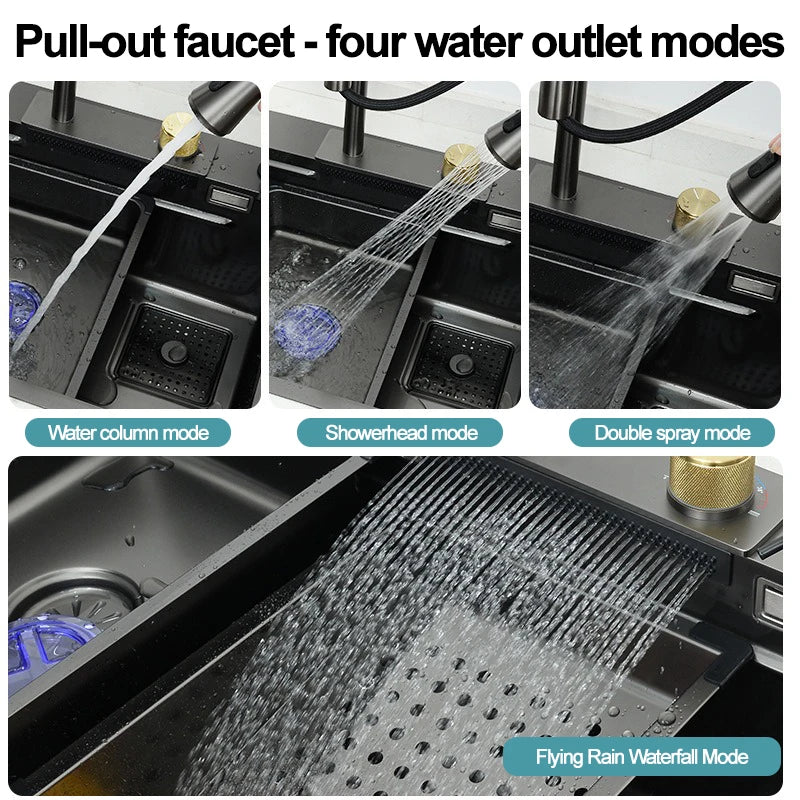 Pull-out faucet - four water outlet modes

Water column mode

Showerhead mode

Double spray mode

Flying Rain Waterfall Mode