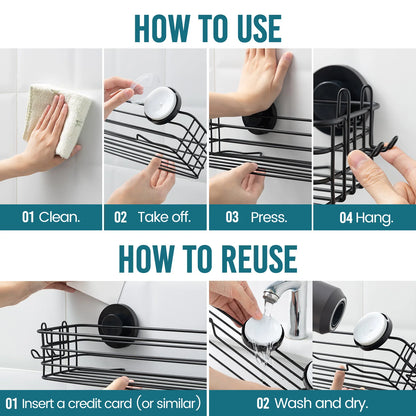 HOW TO USE

01 Clean.

02 Take off.

03 Press.

04 Hang.

HOW TO REUSE

01 Insert a credit card (or similar)

02 Wash and dry.