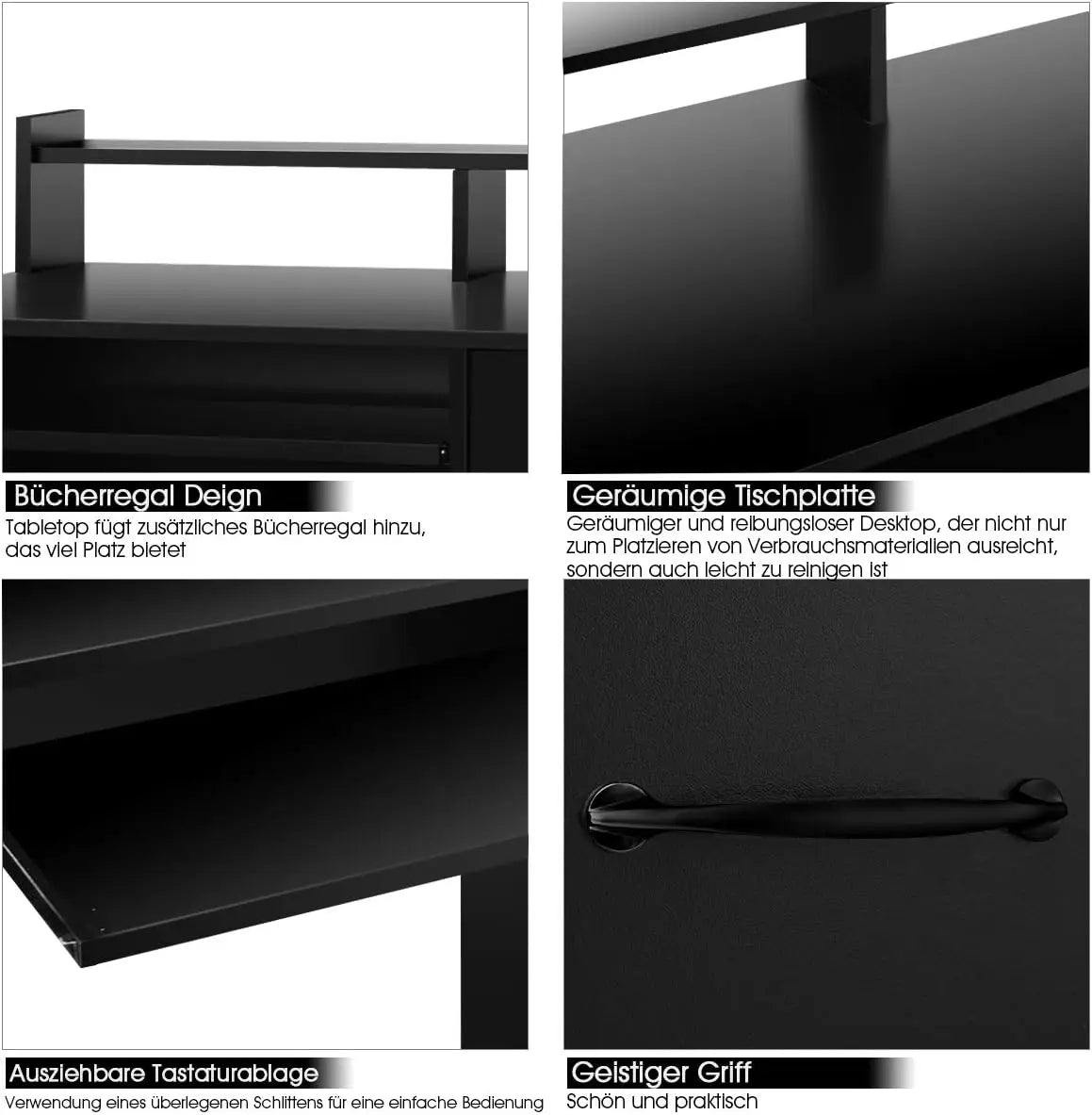 Bücherregal Deign

Tabletop fügt zusätzliches Bücherregal hinzu, das viel Platz bietet

Geräumige Tischplatte

Geräumiger und reibungsloser Desktop, der nicht nur zum Platzieren von Verbrauchsmaterialien ausreicht, sondern auch leicht zu reinigen ist

Ausziehbare Tastaturablage

Verwendung eines überlegenen Schlittens für eine einfache Bedienung

Geistiger Griff

Schön und praktisch