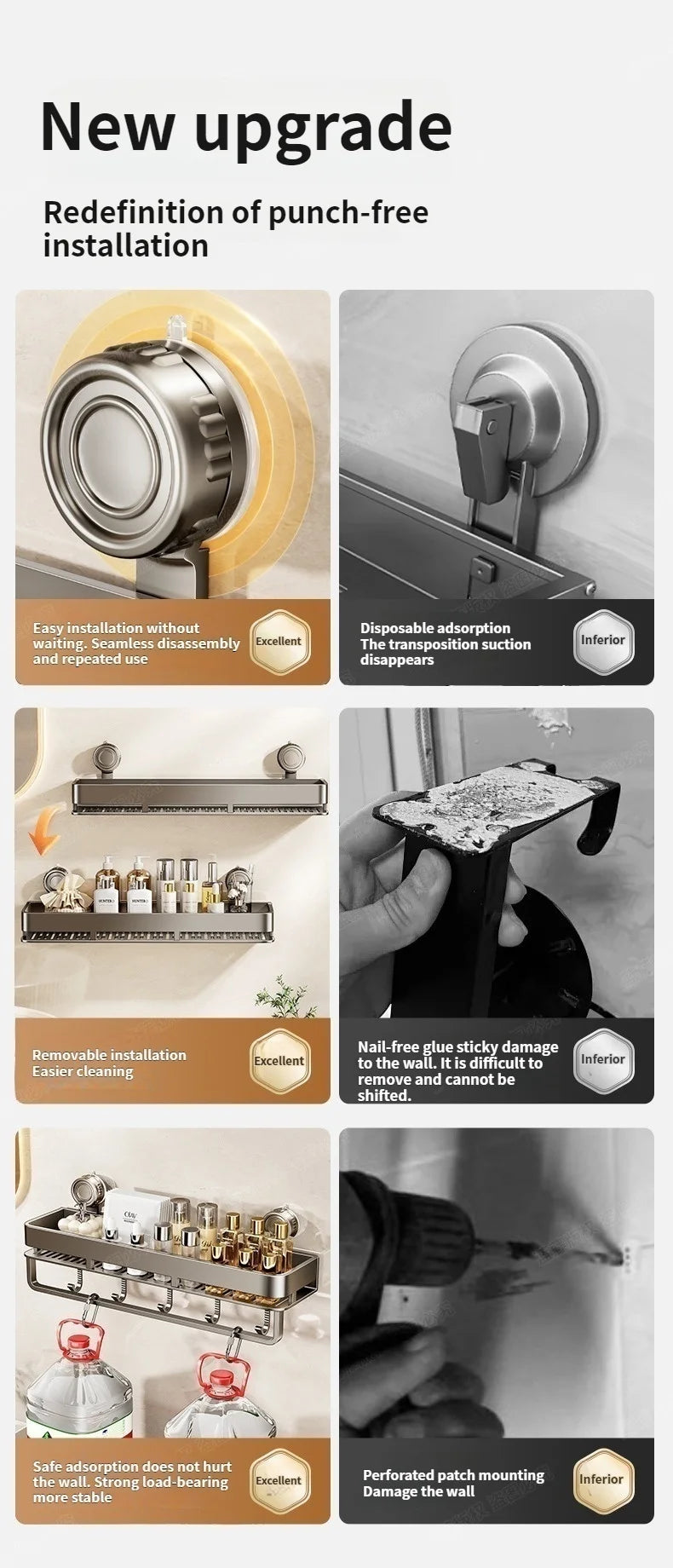 New upgrade

Redefinition of punch-free installation

Easy installation without waiting. Seamless disassembly and repeated use

Excellent

Disposable adsorption
The transposition suction disappears

Inferior

Removable installation
Easier cleaning

Excellent

Nail-free glue sticky damage to the wall. It is difficult to remove and cannot be shifted.

Inferior

Safe adsorption does not hurt the wall. Strong load-bearing more stable

Excellent

Perforated patch mounting
Damage the wall

Inferior