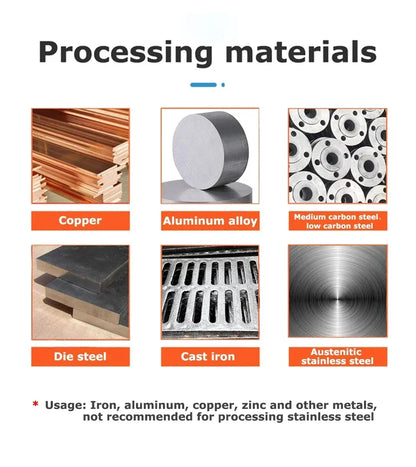 Processing materials

Copper

Aluminum alloy

Medium carbon steel. low carbon steel

Die steel

Cast iron

Austenitic stainless steel

* Usage: Iron, aluminum, copper, zinc and other metals, not recommended for processing stainless steel