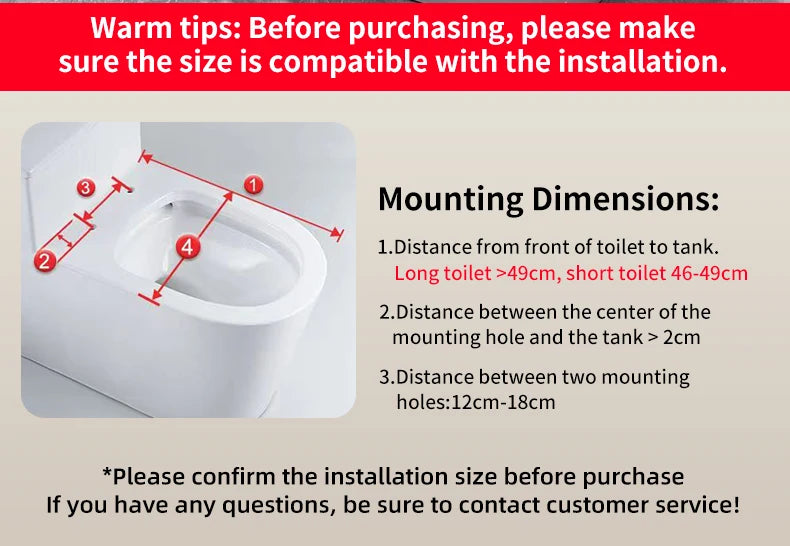 Warm tips: Before purchasing, please make sure the size is compatible with the installation.

3
1
2
4

Mounting Dimensions:

1.Distance from front of toilet to tank.
Long toilet >49cm, short toilet 46-49cm

2.Distance between the center of the mounting hole and the tank > 2cm

3.Distance between two mounting holes:12cm-18cm

*Please confirm the installation size before purchase
If you have any questions, be sure to contact customer service!