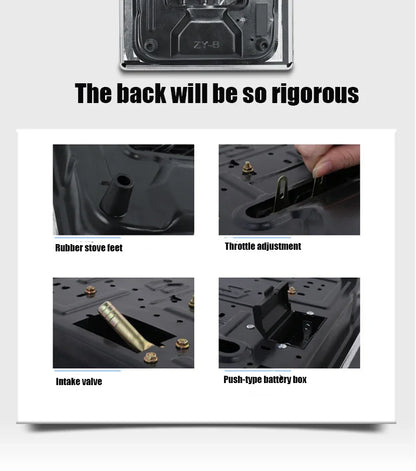 ZY-B

The back will be so rigorous

Rubber stove feet

Throttle adjustment

Intake valve

Push-type battery box