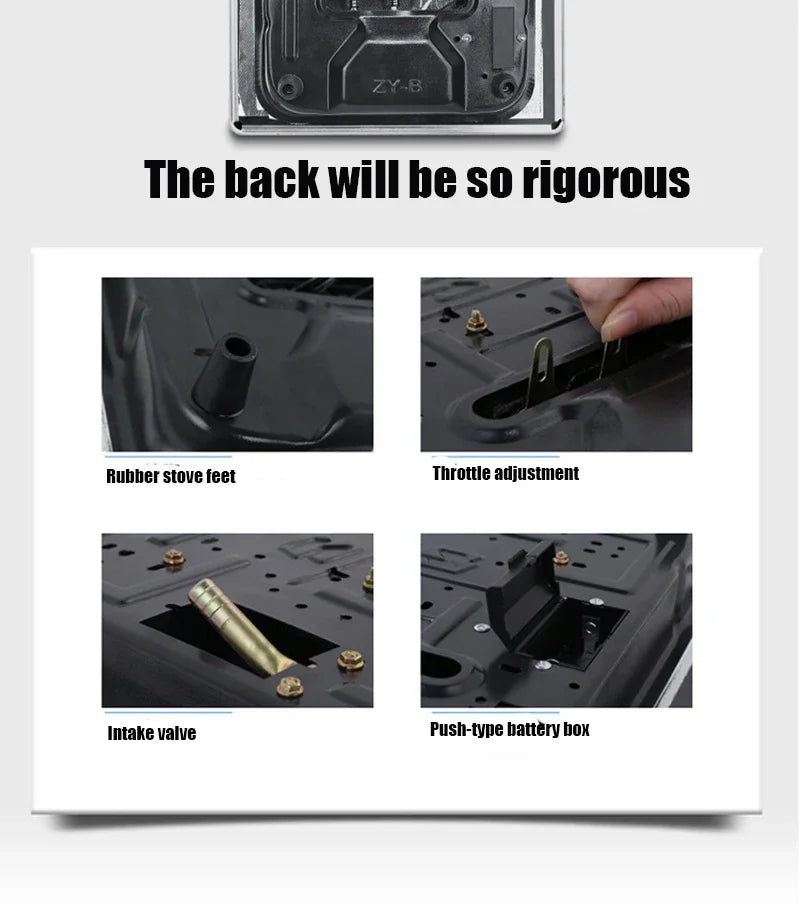 ZY-B

The back will be so rigorous

Rubber stove feet

Throttle adjustment

Intake valve

Push-type battery box