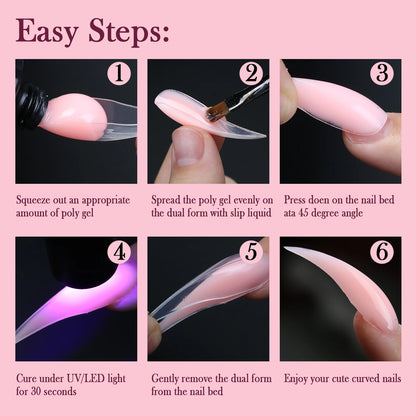 Easy Steps:

1

Squeeze out an appropriate amount of poly gel

2

Spread the poly gel evenly on the dual form with slip liquid

3

Press doen on the nail bed ata 45 degree angle

4

Cure under UV/LED light for 30 seconds

5

Gently remove the dual form from the nail bed

6

Enjoy your cute curved nails