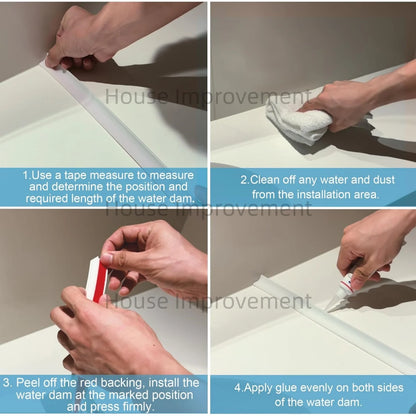 House Improvement

1.Use a tape measure to measure and determine the position and required length of the water dam.

2.Clean off any water and dust from the installation area.

House Improvement

House Improvement

3. Peel off the red backing, install the water dam at the marked position and press firmly.

4.Apply glue evenly on both sides of the water dam.