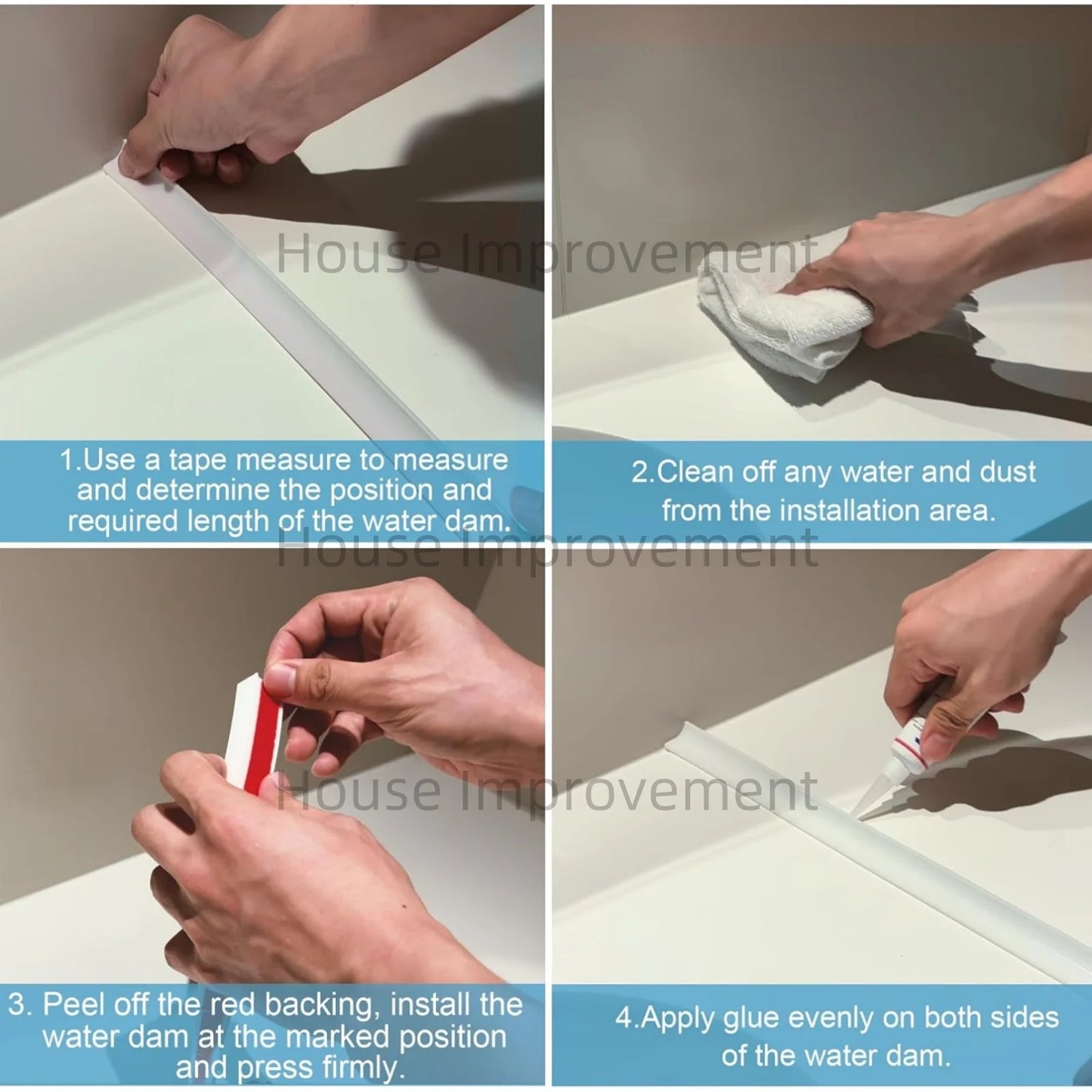 House Improvement

1.Use a tape measure to measure and determine the position and required length of the water dam.

2.Clean off any water and dust from the installation area.

House Improvement

House Improvement

3. Peel off the red backing, install the water dam at the marked position and press firmly.

4.Apply glue evenly on both sides of the water dam.