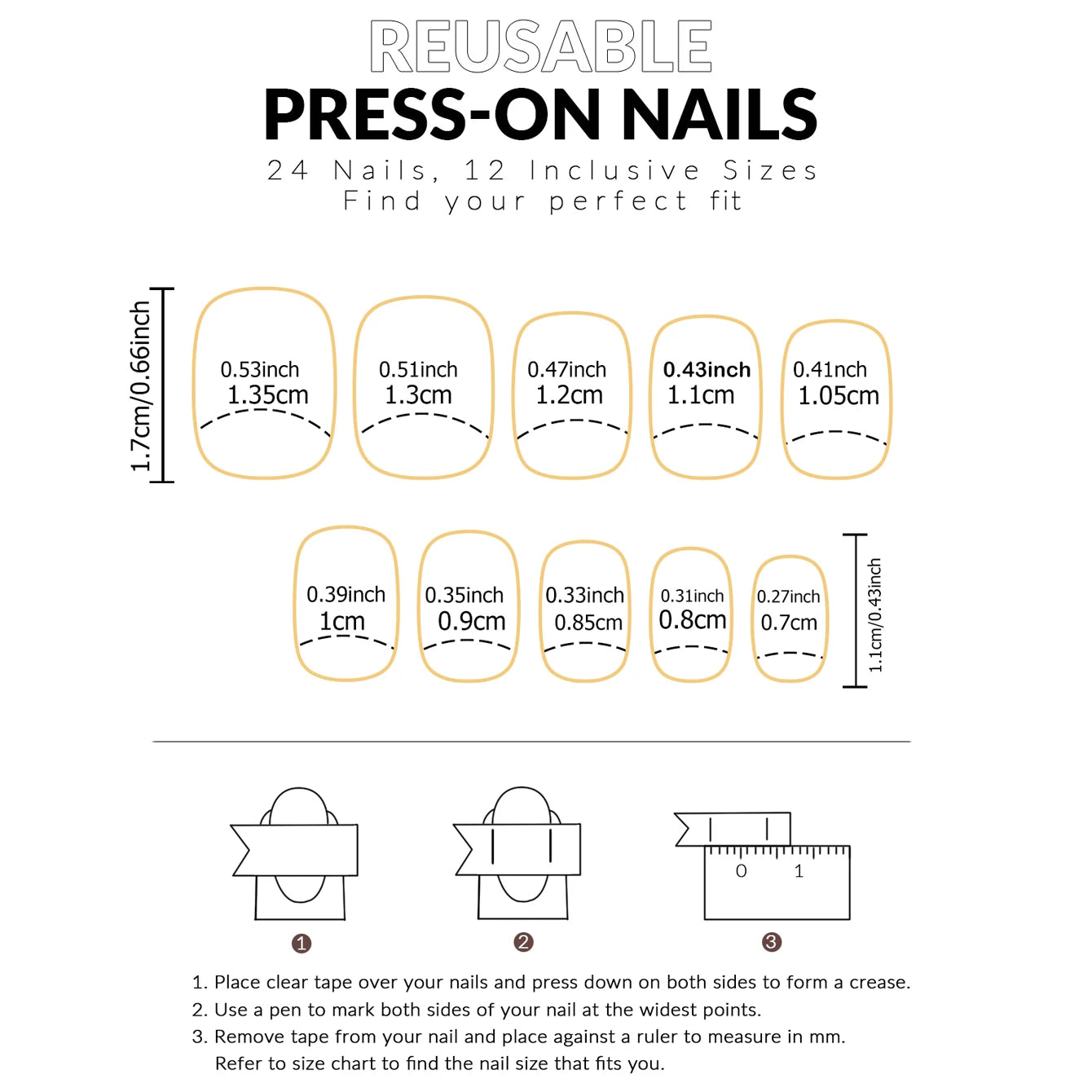 REUSABLE
PRESS-ON NAILS
24 Nails, 12 Inclusive Sizes
Find your perfect fit

1.7cm/0.66inch

0.53inch 1.35cm
0.51inch 1.3cm
0.47inch 1.2cm
0.43inch 1.1cm
0.41nch 1.05cm

0.39inch 1cm
0.35inch 0.9cm
0.33inch 0.85cm
0.31inch 0.8cm
0.27inch 0.7cm

1.1cm/0.43inch

0 1

1 2 3

1. Place clear tape over your nails and press down on both sides to form a crease.
2. Use a pen to mark both sides of your nail at the widest points.
3. Remove tape from your nail and place against a ruler to measure in mm. Refer to size chart to find the nail size that fits you.