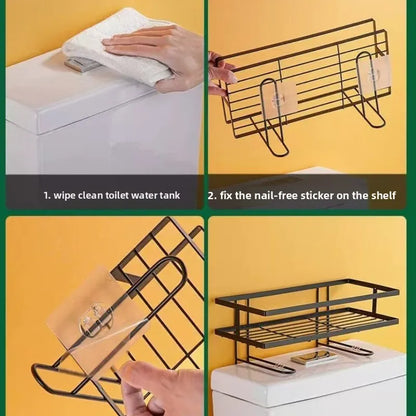 1. wipe clean toilet water tank

2. fix the nail-free sticker on the shelf