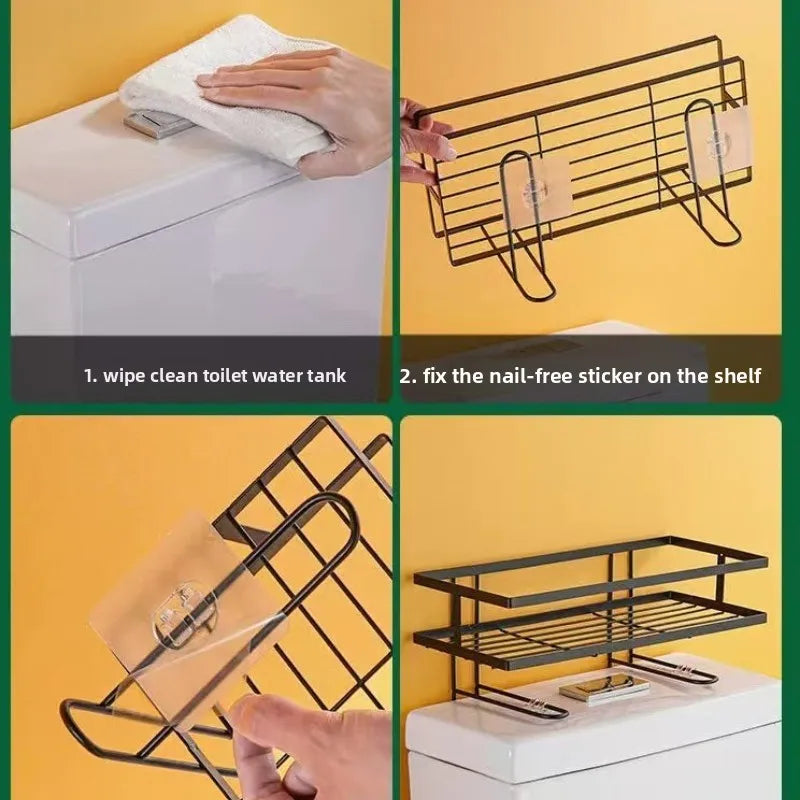 1. wipe clean toilet water tank

2. fix the nail-free sticker on the shelf