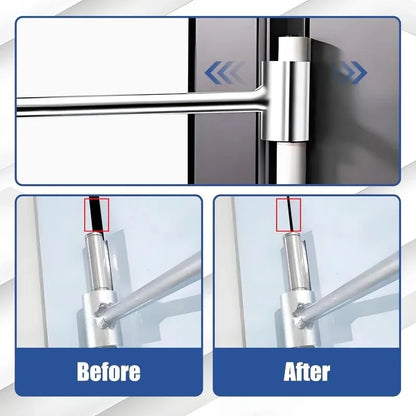 Before

After