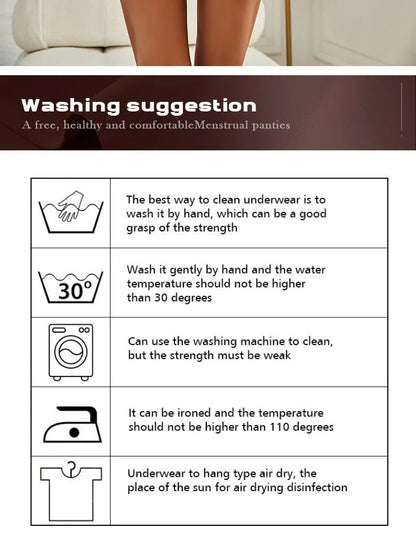 Washing suggestion

A free, healthy and comfortableMenstrual panties

| | |
|---|---|
| | The best way to clean underwear is to wash it by hand, which can be a good grasp of the strength |
| 30° | Wash it gently by hand and the water temperature should not be higher than 30 degrees |
| | Can use the washing machine to clean, but the strength must be weak |
| | It can be ironed and the temperature should not be higher than 110 degrees |
| | Underwear to hang type air dry, the place of the sun for air drying disinfection |