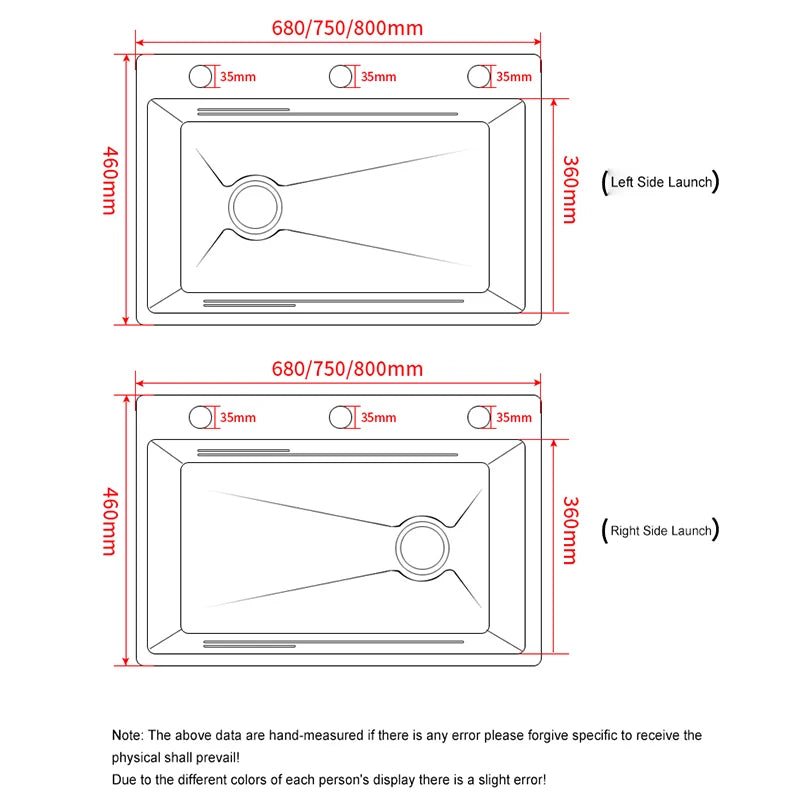 680/750/800mm

35mm 35mm 35mm

460mm

360mm

(Left Side Launch)

680/750/800mm

35mm 35mm 35mm

460mm

360mm

(Right Side Launch)

Note: The above data are hand-measured if there is any error please forgive specific to receive the physical shall prevail!
Due to the different colors of each person's display there is a slight error!