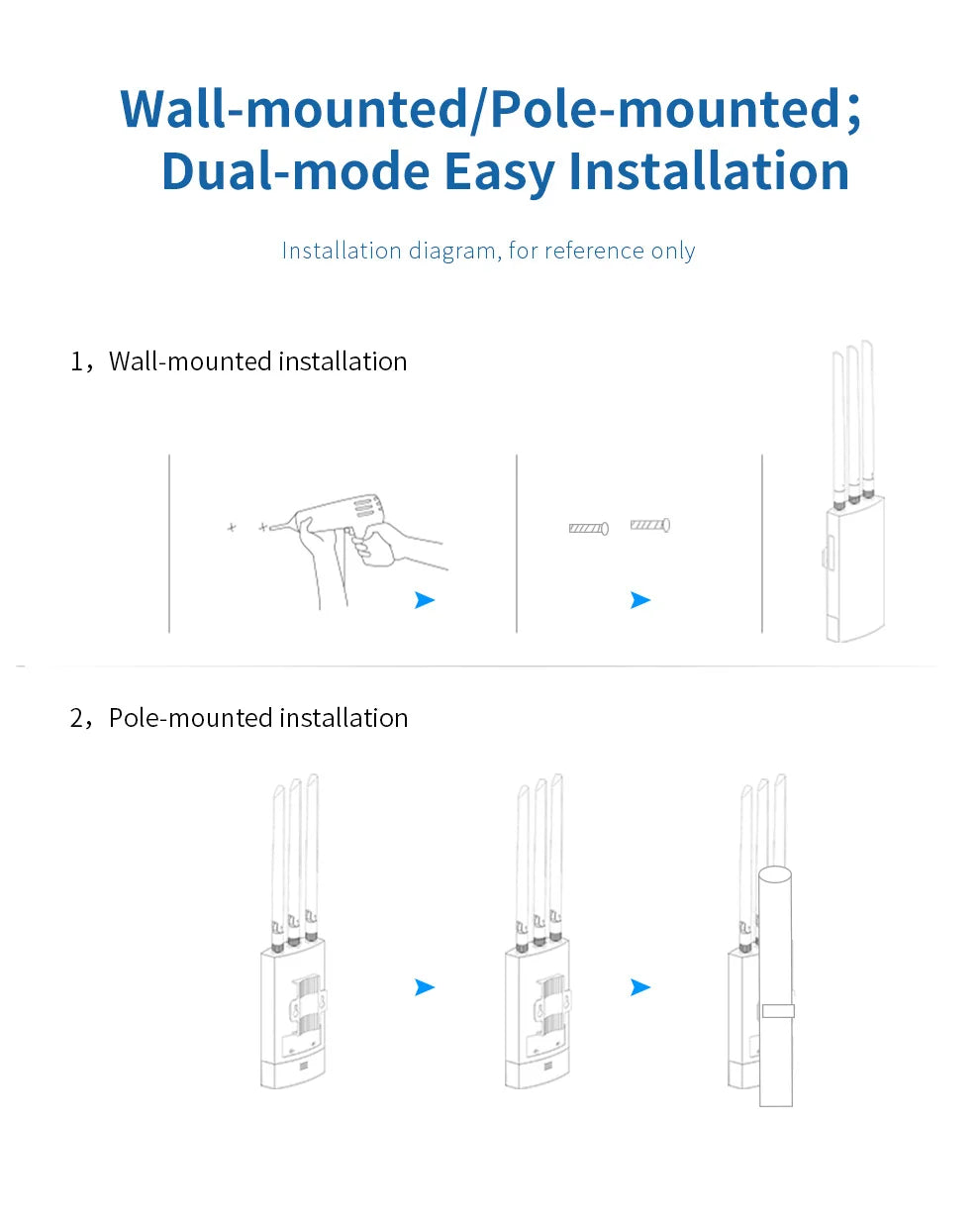 Wall-mounted/Pole-mounted; Dual-mode Easy Installation

Installation diagram, for reference only

1，Wall-mounted installation

2，Pole-mounted installation