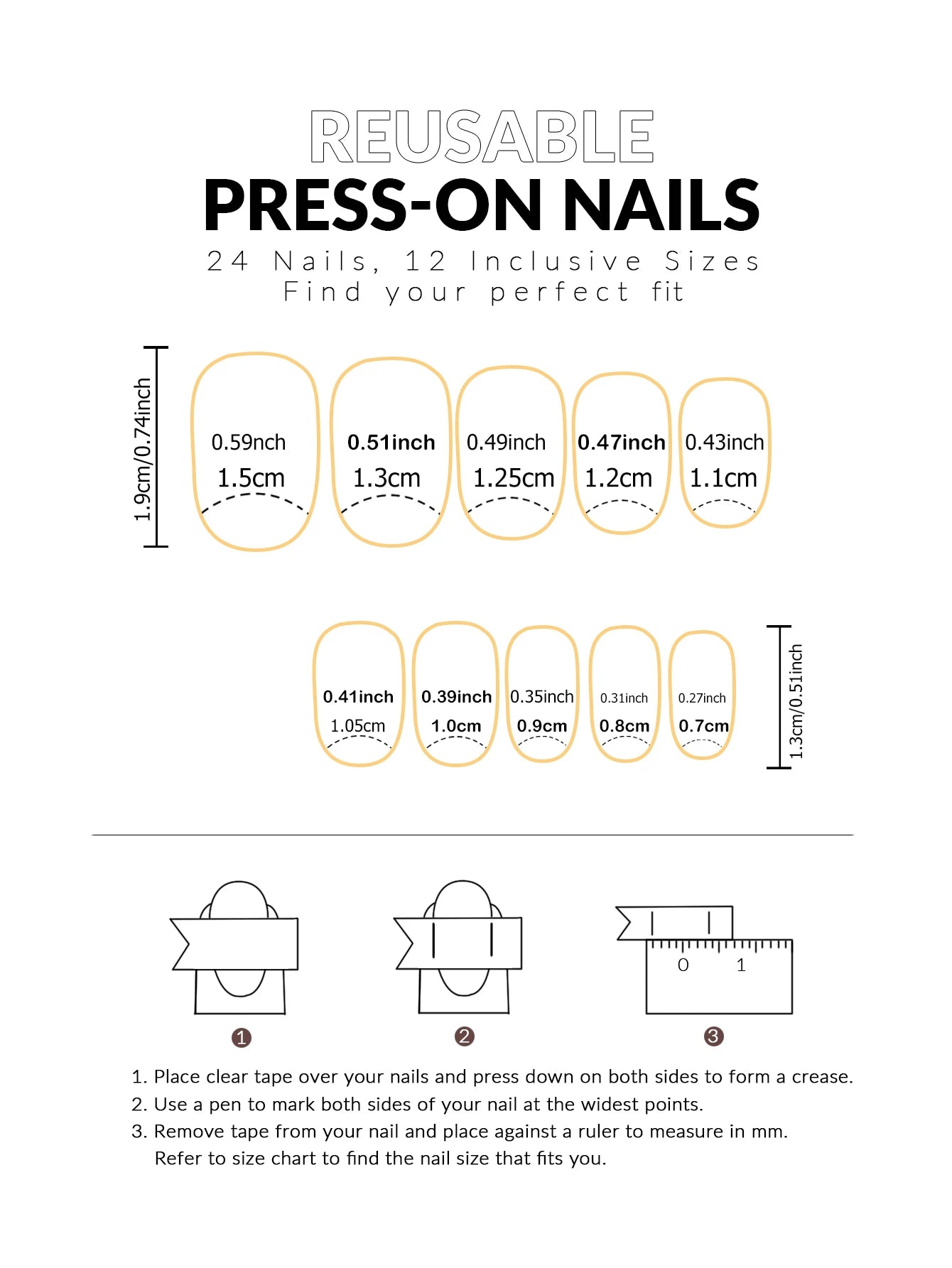 REUSABLE
PRESS-ON NAILS
24 Nails, 12 Inclusive Sizes
Find your perfect fit

1.9cm/0.74inch

0.59nch 1.5cm
0.51inch 1.3cm
0.49inch 1.25cm
0.47inch 1.2cm
0.43inch 1.1cm

0.41inch 1.05cm
0.39inch 1.0cm
0.35inch 0.9cm
0.31inch 0.8cm
0.27inch 0.7cm

1.3cm/0.51inch

0 1

1
2
3

1. Place clear tape over your nails and press down on both sides to form a crease.
2. Use a pen to mark both sides of your nail at the widest points.
3. Remove tape from your nail and place against a ruler to measure in mm. Refer to size chart to find the nail size that fits you.