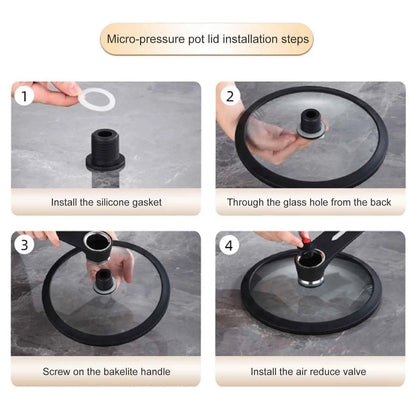 Micro-pressure pot lid installation steps

1

Install the silicone gasket

2

Through the glass hole from the back

3

Screw on the bakelite handle

4

Install the air reduce valve