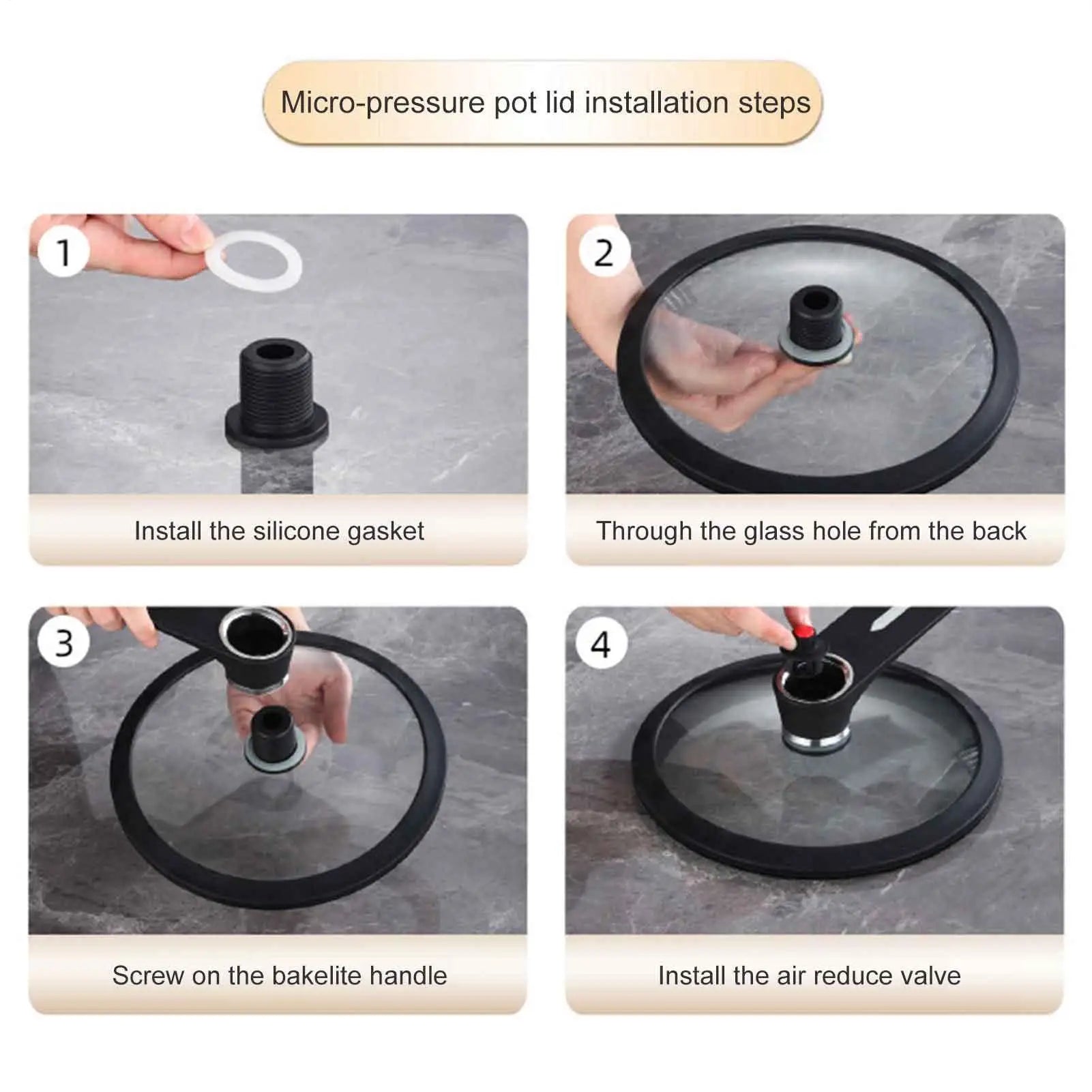 Micro-pressure pot lid installation steps

1

Install the silicone gasket

2

Through the glass hole from the back

3

Screw on the bakelite handle

4

Install the air reduce valve