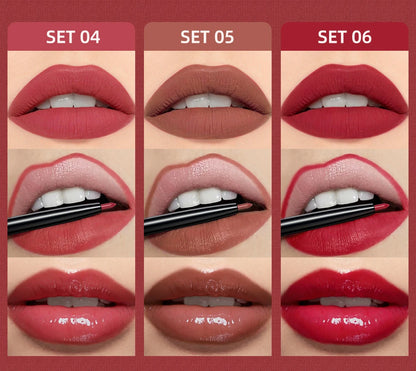 SET 04

SET 05

SET 06