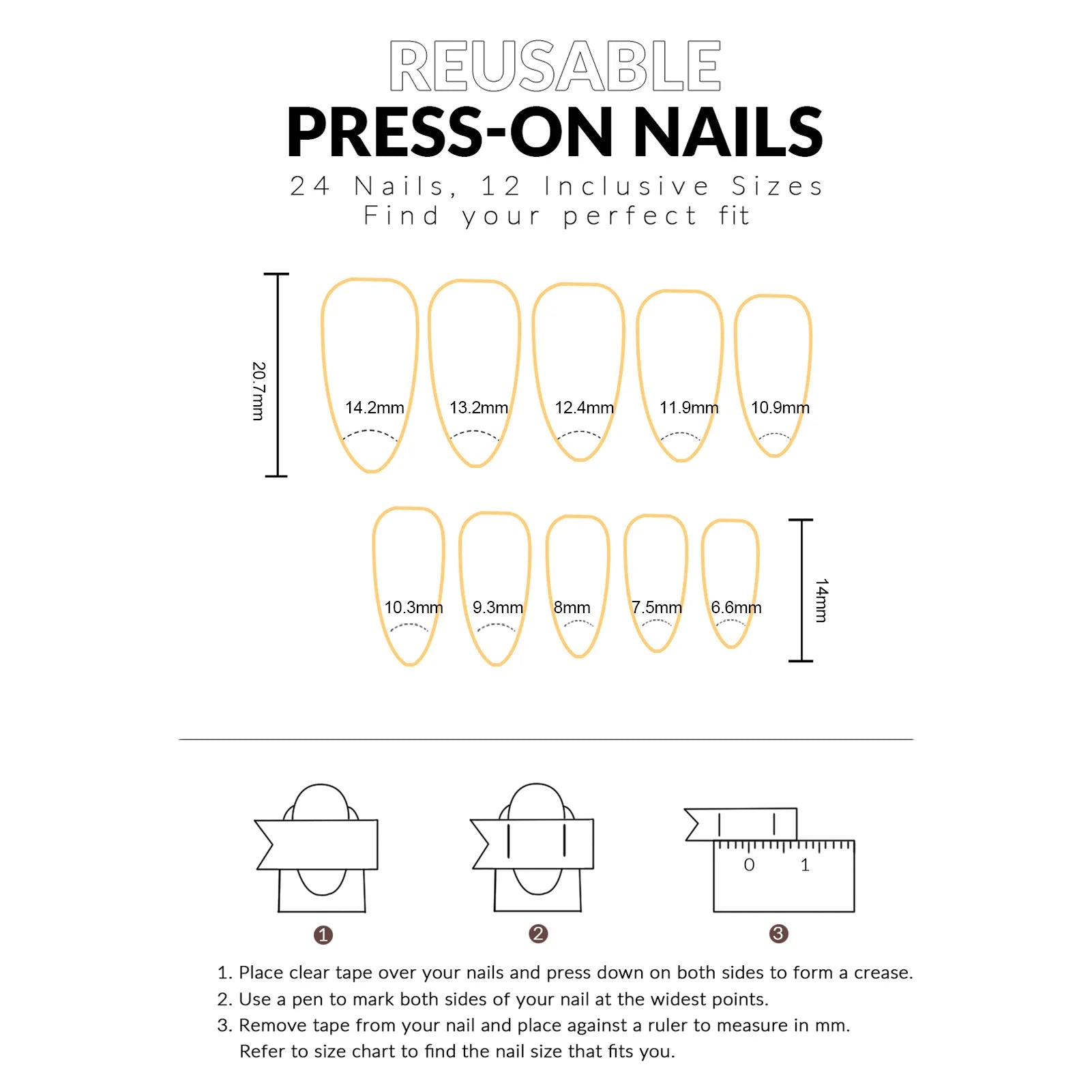 REUSABLE
PRESS-ON NAILS
24 Nails, 12 Inclusive Sizes
Find your perfect fit

20.7mm

14.2mm 13.2mm 12.4mm 11.9mm 10.9mm

10.3mm 9.3mm 8mm 7.5mm 6.6mm

14mm

0 1

1 2 3

1. Place clear tape over your nails and press down on both sides to form a crease.
2. Use a pen to mark both sides of your nail at the widest points.
3. Remove tape from your nail and place against a ruler to measure in mm. Refer to size chart to find the nail size that fits you.