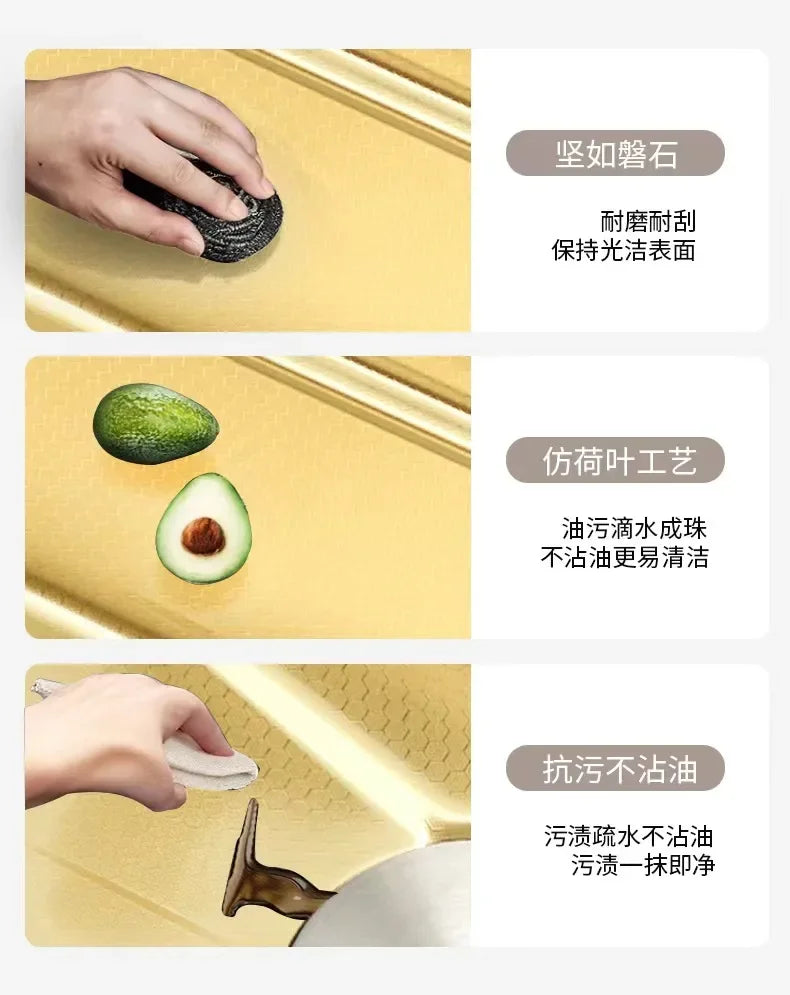 坚如磐石

耐磨耐刮
保持光洁表面

仿荷叶工艺

油污滴水成珠
不沾油更易清洁

抗污不沾油

污渍疏水不沾油
污渍一抹即净