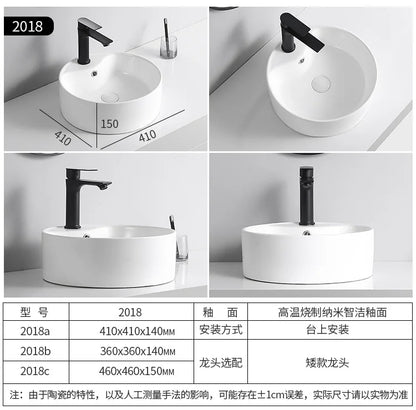 2018

150

410

410

| 型 号 | 2018 | 釉 面 | 高温烧制纳米智洁釉面 |
|---|---|---|---|
| 2018a | 410x410x140мм | 安装方式 | 台上安装 |
| 2018b | 360x360x140мм | 龙头选配 | 矮款龙头 |
| 2018c | 460x460x150мм | | |

注：由于陶瓷的特性，以及人工测量手法的影响，可能存在±1cm误差，实际尺寸请以实物为准