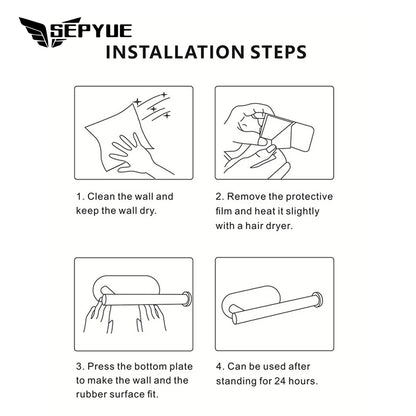 SEPYUE
INSTALLATION STEPS

1. Clean the wall and keep the wall dry.

2. Remove the protective film and heat it slightly with a hair dryer.

3. Press the bottom plate to make the wall and the rubber surface fit.

4. Can be used after standing for 24 hours.