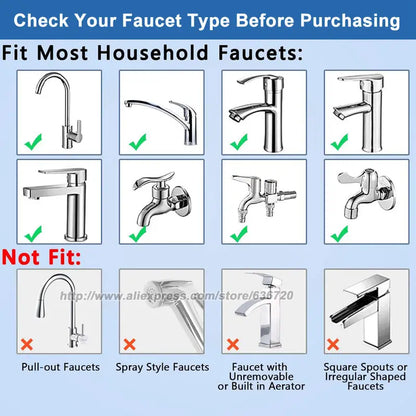 Check Your Faucet Type Before Purchasing

Fit Most Household Faucets:

Not Fit:

http://www.aliexpress.com/store/636720

Pull-out Faucets

Spray Style Faucets

Faucet with Unremovable or Built in Aerator

Square Spouts or Irregular Shaped Faucets