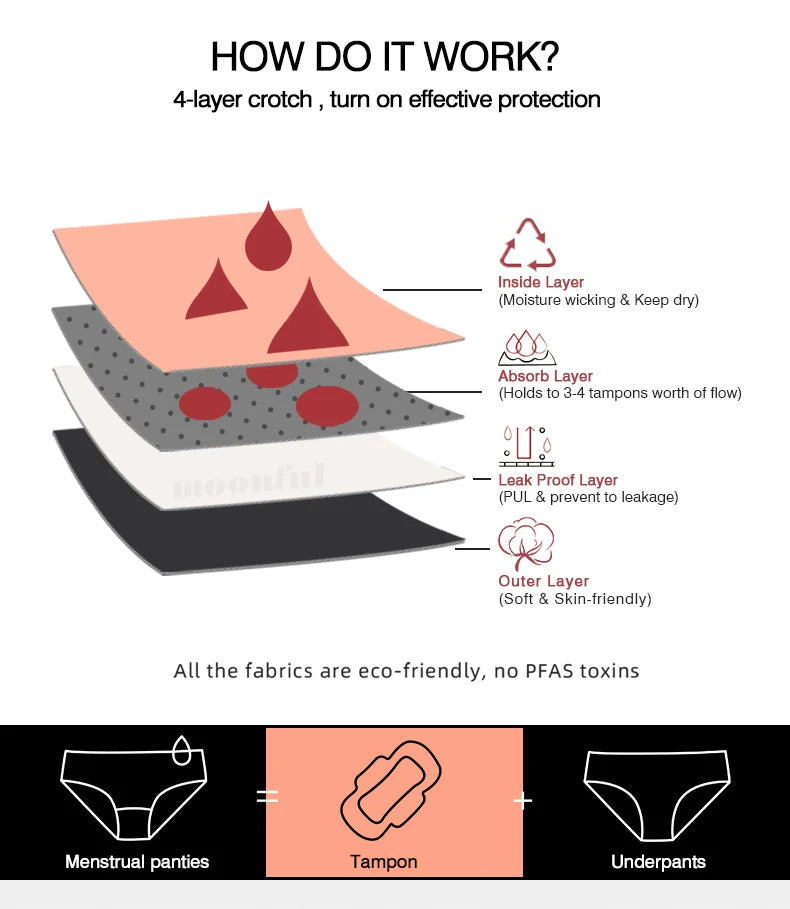 HOW DO IT WORK?
4-layer crotch , turn on effective protection

moonful

Inside Layer
(Moisture wicking & Keep dry)

Absorb Layer
(Holds to 3-4 tampons worth of flow)

Leak Proof Layer
(PUL & prevent to leakage)

Outer Layer
(Soft & Skin-friendly)

All the fabrics are eco-friendly, no PFAS toxins

Menstrual panties = Tampon + Underpants