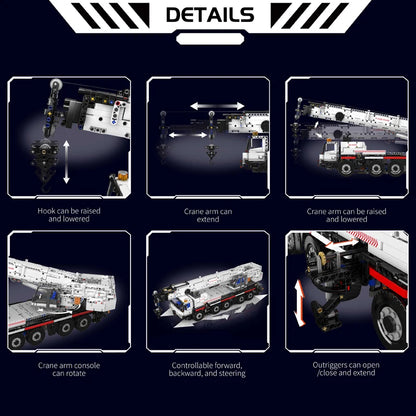 DETAILS

Hook can be raised and lowered

Crane arm can extend

Crane arm can be raised and lowered

Crane arm console can rotate

Controllable forward, backward, and steering

Outriggers can open /close and extend