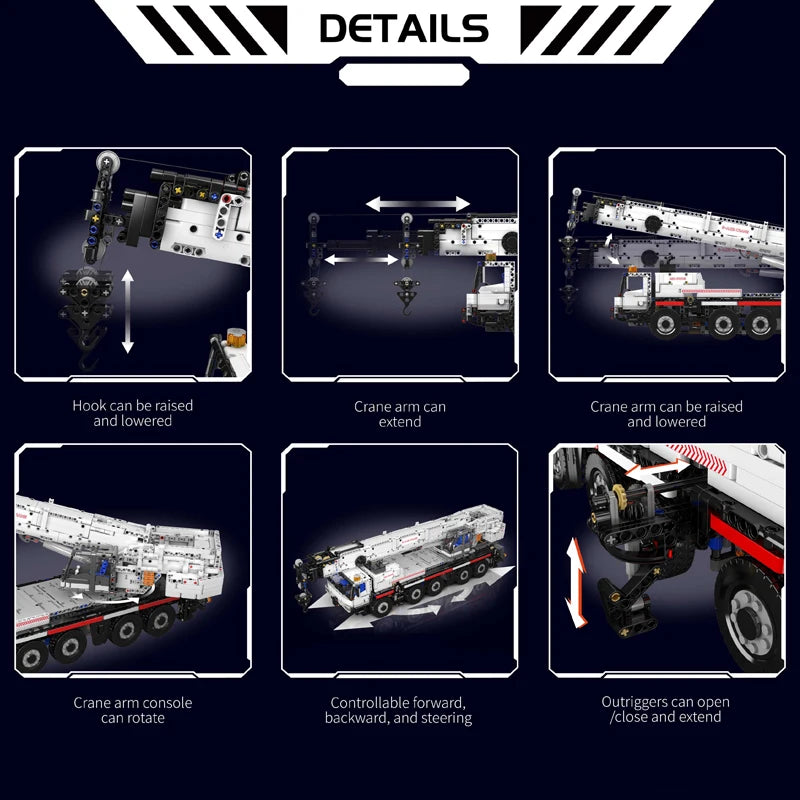 DETAILS

Hook can be raised and lowered

Crane arm can extend

Crane arm can be raised and lowered

Crane arm console can rotate

Controllable forward, backward, and steering

Outriggers can open /close and extend