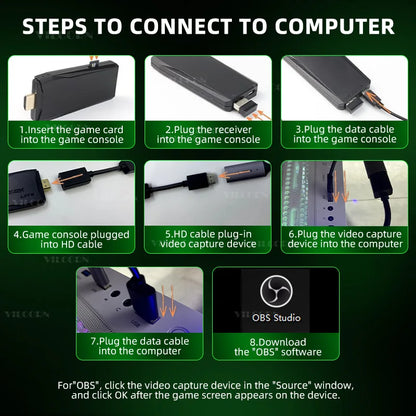 STEPS TO CONNECT TO COMPUTER

1.Insert the game card into the game console

2.Plug the receiver into the game console

3.Plug the data cable into the game console

4.Game console plugged into HD cable

5.HD cable plug-in video capture device

6.Plug the video capture device into the computer

7.Plug the data cable into the computer

OBS Studio

8.Download the "OBS" software

For"OBS", click the video capture device in the "Source" window, and click OK after the game screen appears on the device.