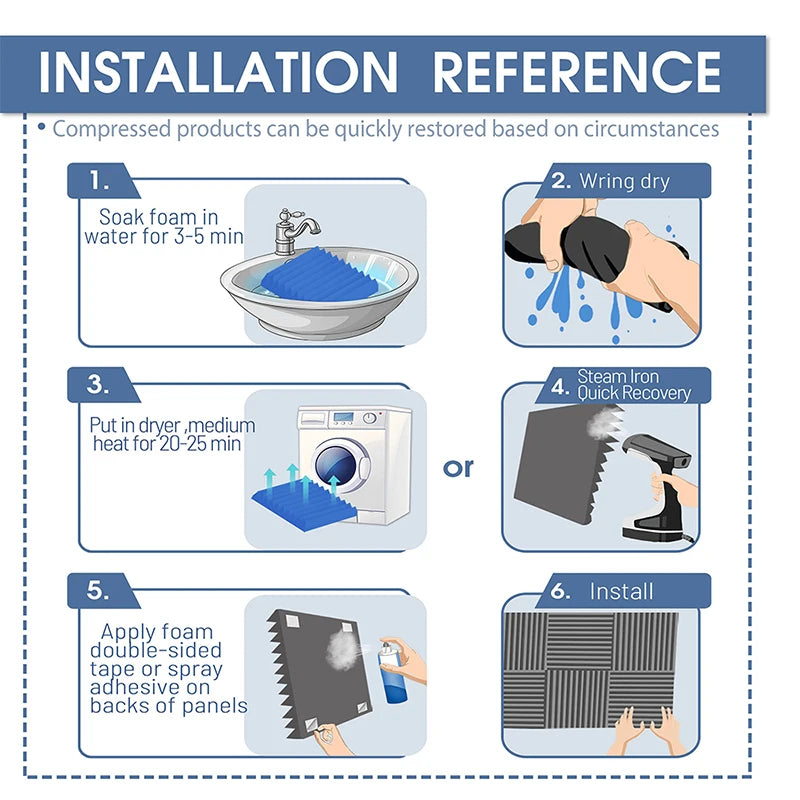 INSTALLATION REFERENCE

• Compressed products can be quickly restored based on circumstances

1.
Soak foam in water for 3-5 min

2. Wring dry

3.
Put in dryer ,medium heat for 20-25 min

or

4. Steam Iron Quick Recovery

5.
Apply foam double-sided tape or spray adhesive on backs of panels

6. Install