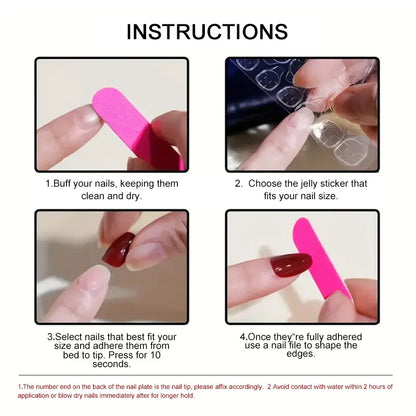 INSTRUCTIONS

1.Buff your nails, keeping them clean and dry.

2. Choose the jelly sticker that fits your nail size.

3.Select nails that best fit your size and adhere them from bed to tip. Press for 10 seconds.

4.Once they"re fully adhered use a nail file to shape the edges.

1.The number end on the back of the nail plate is the nail tip, please affix accordingly. 2 Avoid contact with water within 2 hours of application or blow dry nails immediately after for longer hold.