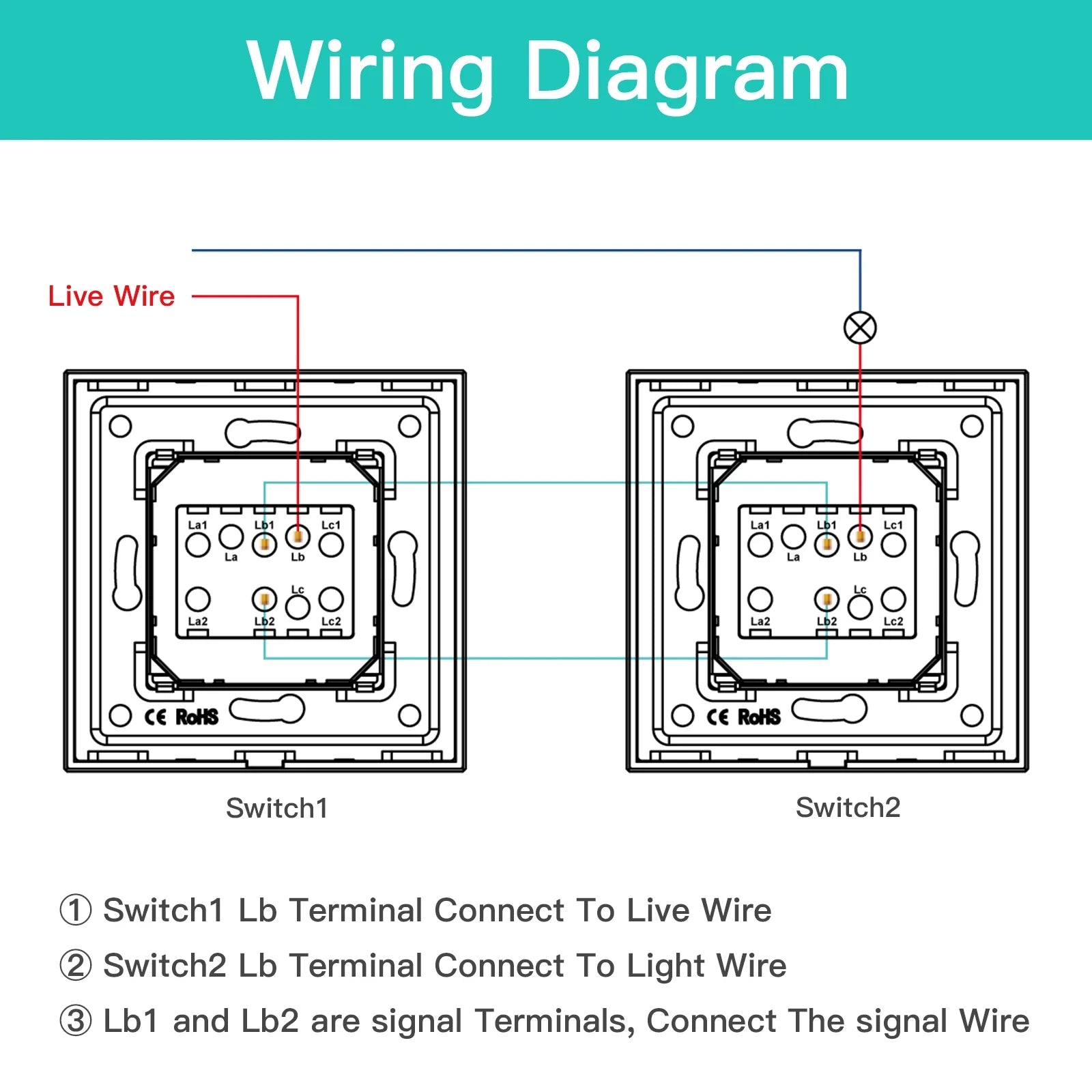 Wiring Diagram

Live Wire

La1 Lb1 Lc1
La Lb
Lc
La2 Lb2 Lc2
CE RoHS

La1 Lb1 Lc1
La Lb
Lc
La2 Lb2 Lc2
CE RoHS

Switch1

Switch2

① Switch1 Lb Terminal Connect To Live Wire

② Switch2 Lb Terminal Connect To Light Wire

③ Lb1 and Lb2 are signal Terminals, Connect The signal Wire