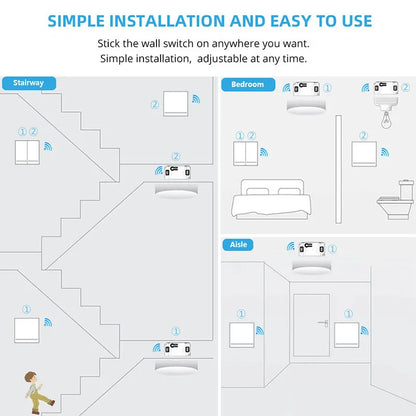 SIMPLE INSTALLATION AND EASY TO USE

Stick the wall switch on anywhere you want.
Simple installation, adjustable at any time.

Stairway

②

①②

②

①

①

Bedroom

①

②

①②

②

Aisle

①

①

①