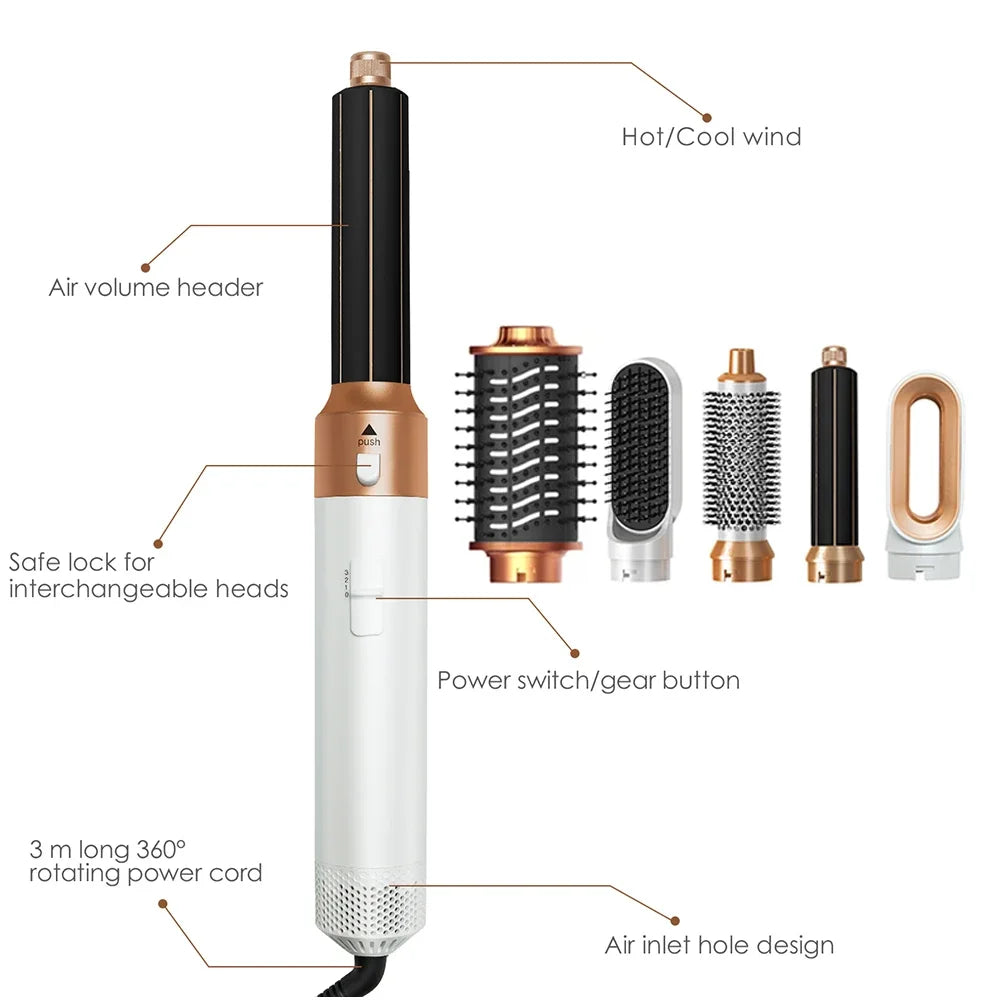 Hot/Cool wind

Air volume header

push

Safe lock for interchangeable heads

3
2
1
0

Power switch/gear button

3 m long 360° rotating power cord

Air inlet hole design