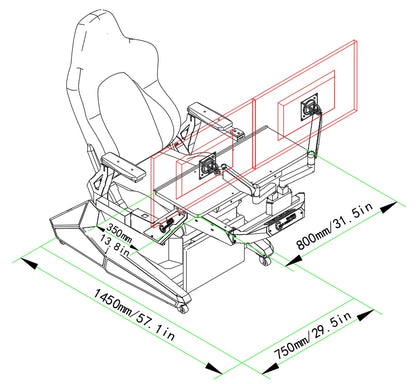 350mm
13.8in
800mm/31.5in
1450mm/57.1in
750mm/29.5in