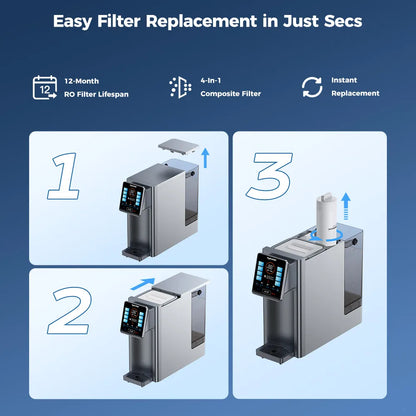 Easy Filter Replacement in Just Secs

12
12-Month
RO Filter Lifespan

4-In-1
Composite Filter

Instant
Replacement

1

2

3