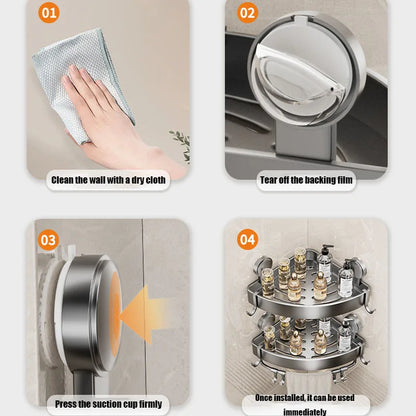 01

Clean the wall with a dry cloth

02

Tear off the backing film

03

Press the suction cup firmly

04

Once installed, it can be used immediately