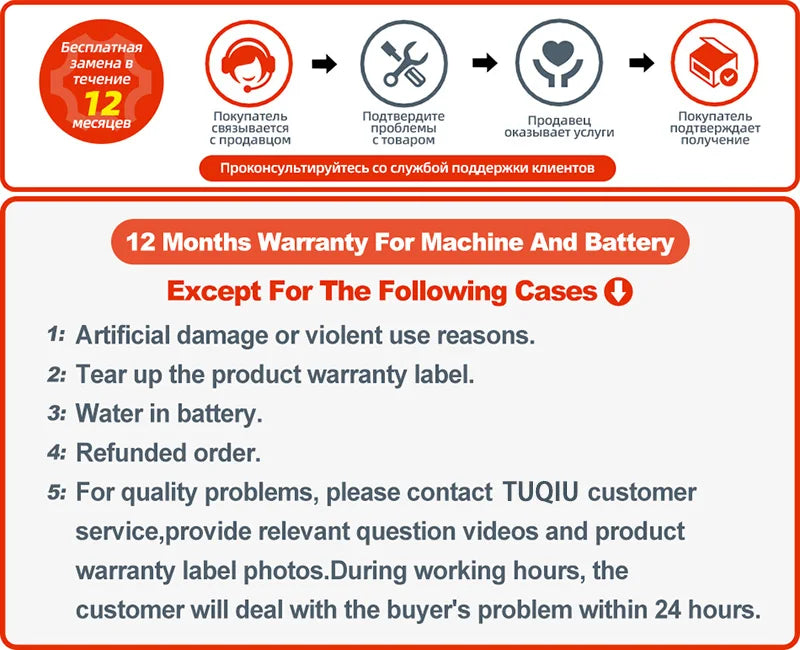 Бесплатная замена в течение 12 месяцев

Покупатель связывается с продавцом

Подтвердите проблемы с товаром

Продавец оказывает услуги

Покупатель подтверждает получение

Проконсультируйтесь со службой поддержки клиентов

12 Months Warranty For Machine And Battery

Except For The Following Cases

1: Artificial damage or violent use reasons.

2: Tear up the product warranty label.

3: Water in battery.

4: Refunded order.

5: For quality problems, please contact TUQIU customer service,provide relevant question videos and product warranty label photos.During working hours, the customer will deal with the buyer's problem within 24 hours.