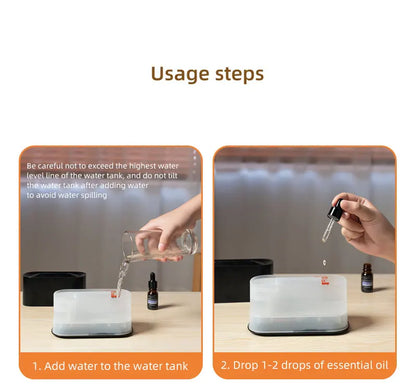 Usage steps

Be careful not to exceed the highest water level line of the water tank, and do not tilt the water tank after adding water to avoid water spilling

1. Add water to the water tank

2. Drop 1-2 drops of essential oil