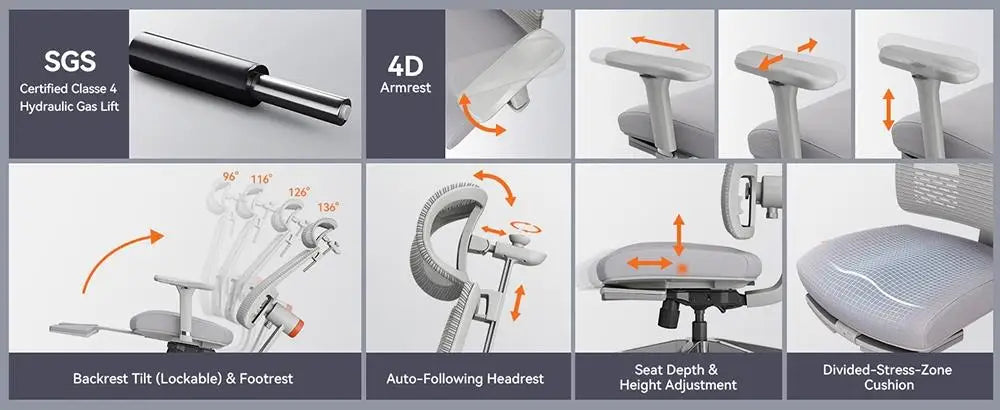 SGS
Certified Classe 4 Hydraulic Gas Lift

4D
Armrest

96° 116° 126° 136°

Backrest Tilt (Lockable) & Footrest

Auto-Following Headrest

Seat Depth & Height Adjustment

Divided-Stress-Zone Cushion